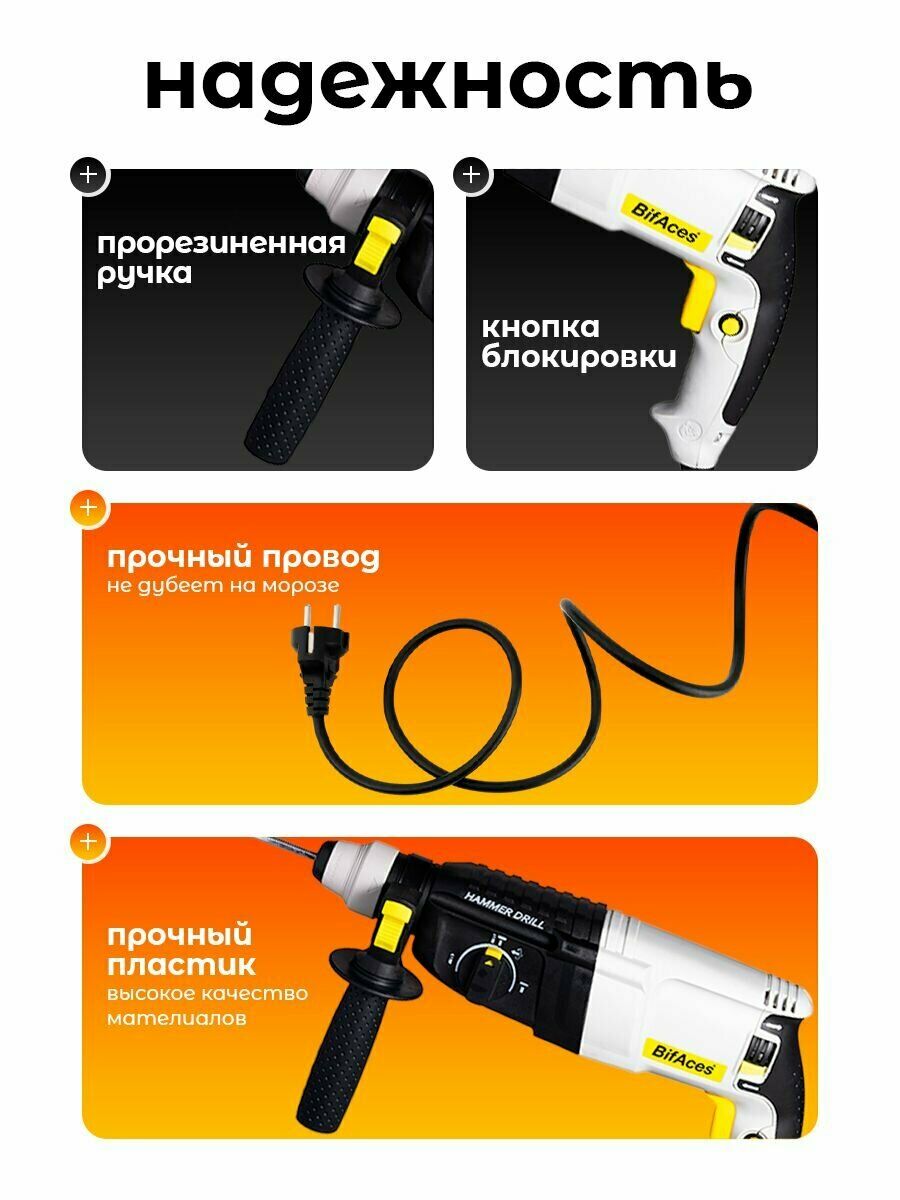 надежность

+

прорезиненная ручка

+

BifAces

кнопка блокировки

+

прочный провод
не дубеет на морозе

+

прочный пластик
высокое качество мателиалов

HAMMER DRILL

BifAces