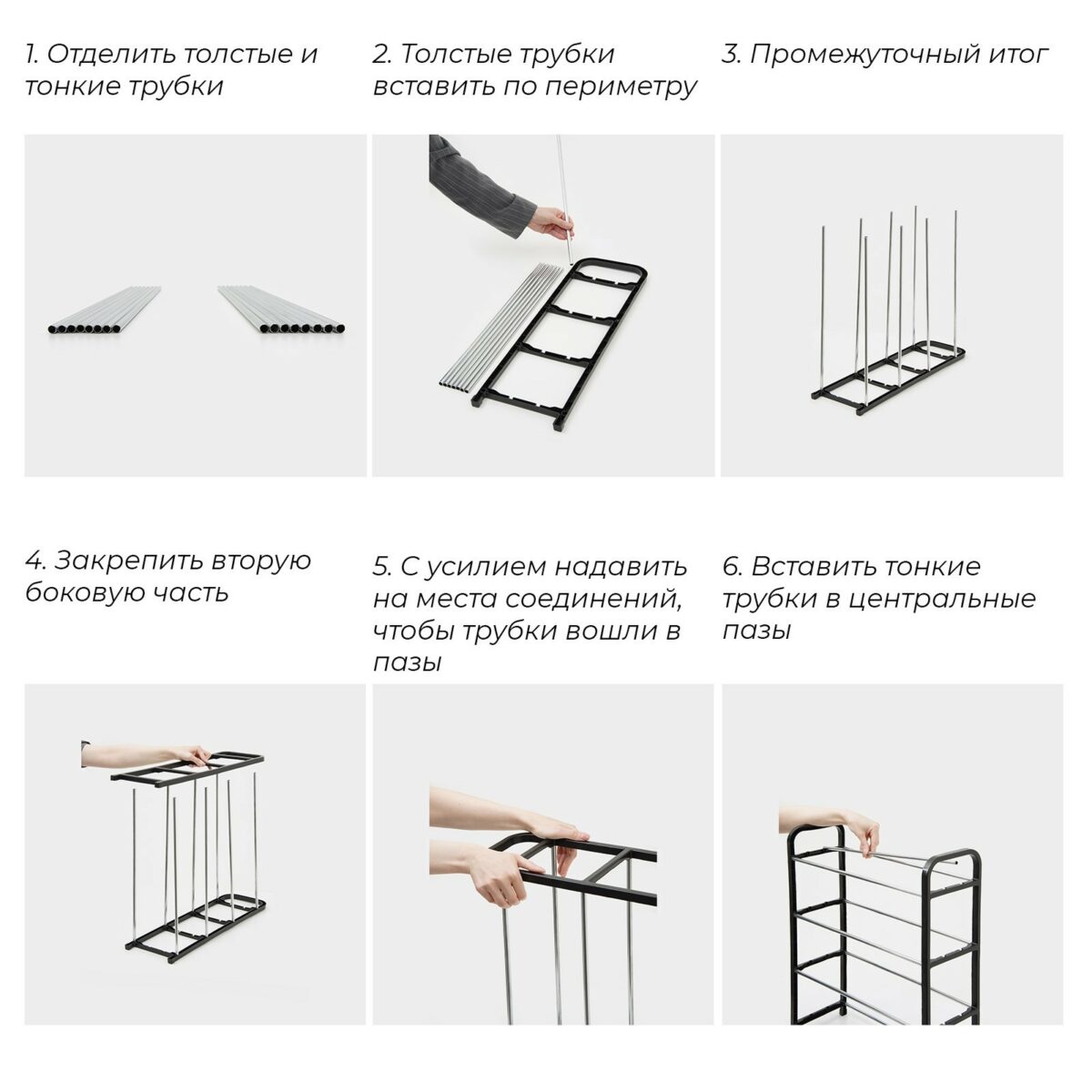 1. Отделить толстые и тонкие трубки

2. Толстые трубки вставить по периметру

3. Промежуточный итог

4. Закрепить вторую боковую часть

5. С усилием надавить на места соединений, чтобы трубки вошли в пазы

6. Вставить тонкие трубки в центральные пазы